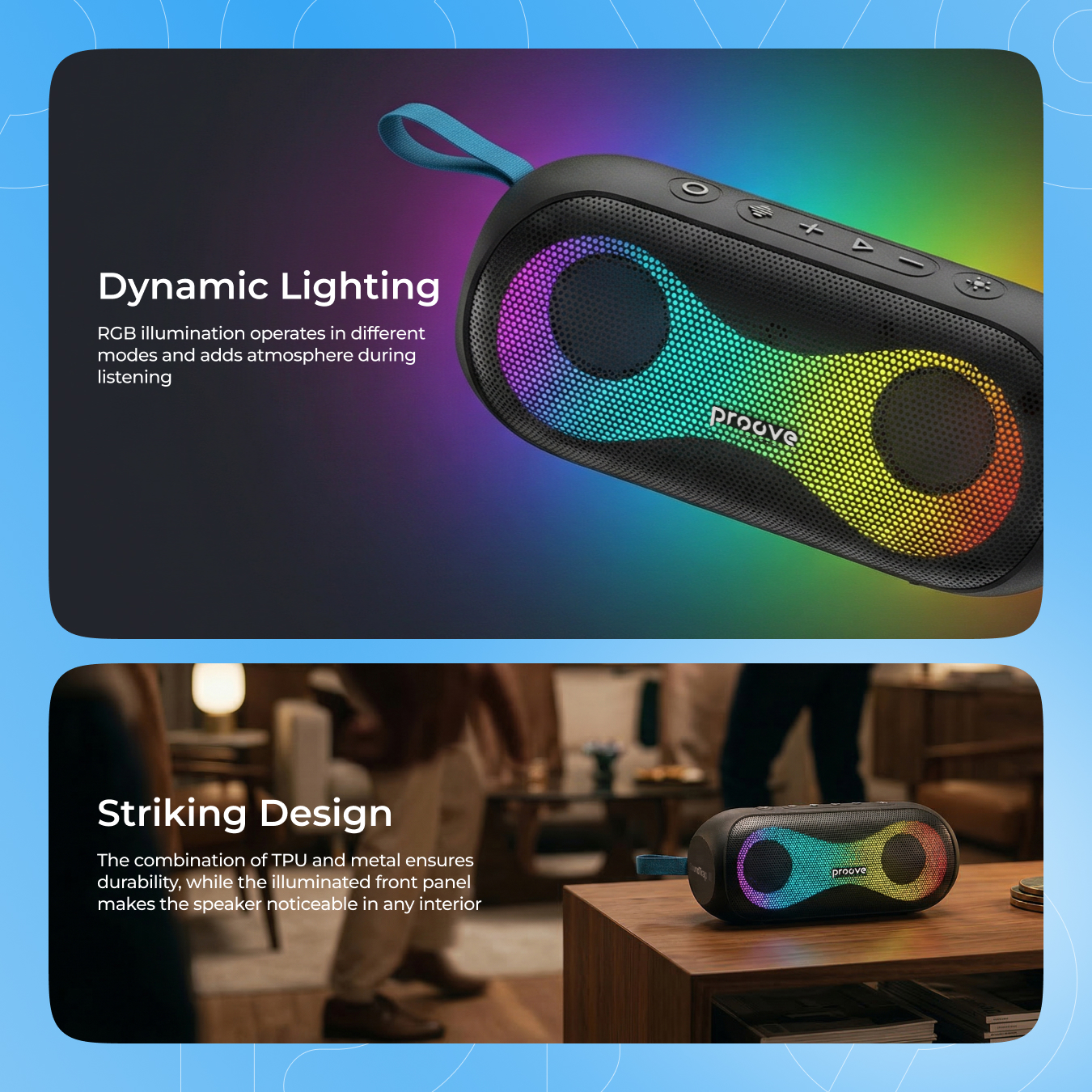 Dynamic Lighting

RGB illumination operates in different modes and adds atmosphere during listening

proove

Striking Design

The combination of TPU and metal ensures durability, while the illuminated front panel makes the speaker noticeable in any interior

proove